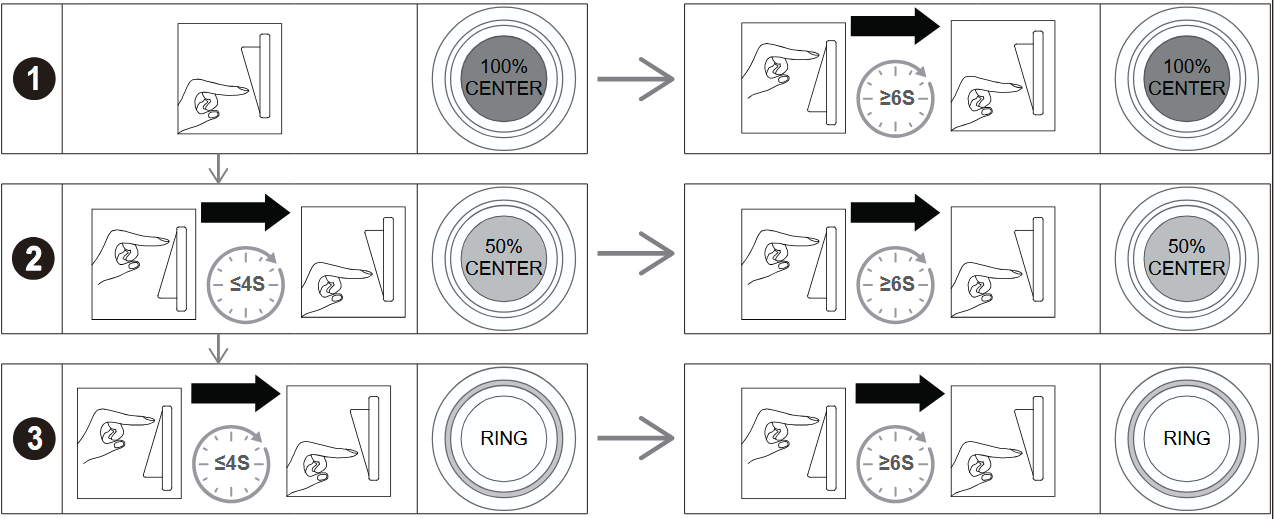 1

100% CENTER

≥6S

100% CENTER

2

≤4S

50% CENTER

≥6S

50% CENTER

3

≤4S

RING

≥6S

RING